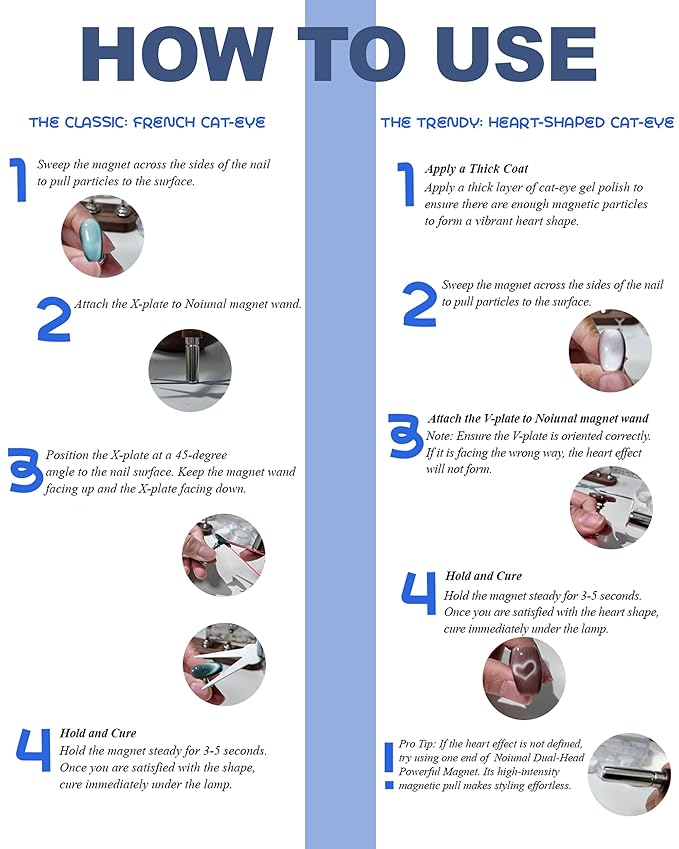 HOW TO USE

THE CLASSIC: FRENCH CAT-EYE

1 Sweep the magnet across the sides of the nail to pull particles to the surface.

2 Attach the X-plate to Noiunal magnet wand.

3 Position the X-plate at a 45-degree angle to the nail surface. Keep the magnet wand facing up and the X-plate facing down.

4 Hold and Cure
Hold the magnet steady for 3-5 seconds. Once you are satisfied with the shape, cure immediately under the lamp.

THE TRENDY: HEART-SHAPED CAT-EYE

1 Apply a Thick Coat
Apply a thick layer of cat-eye gel polish to ensure there are enough magnetic particles to form a vibrant heart shape.

2 Sweep the magnet across the sides of the nail to pull particles to the surface.

3 Attach the V-plate to Noiunal magnet wand
Note: Ensure the V-plate is oriented correctly. If it is facing the wrong way, the heart effect will not form.

4 Hold and Cure
Hold the magnet steady for 3-5 seconds. Once you are satisfied with the heart shape, cure immediately under the lamp.

! Pro Tip: If the heart effect is not defined, try using one end of Noiunal Dual-Head Powerful Magnet. Its high-intensity magnetic pull makes styling effortless.