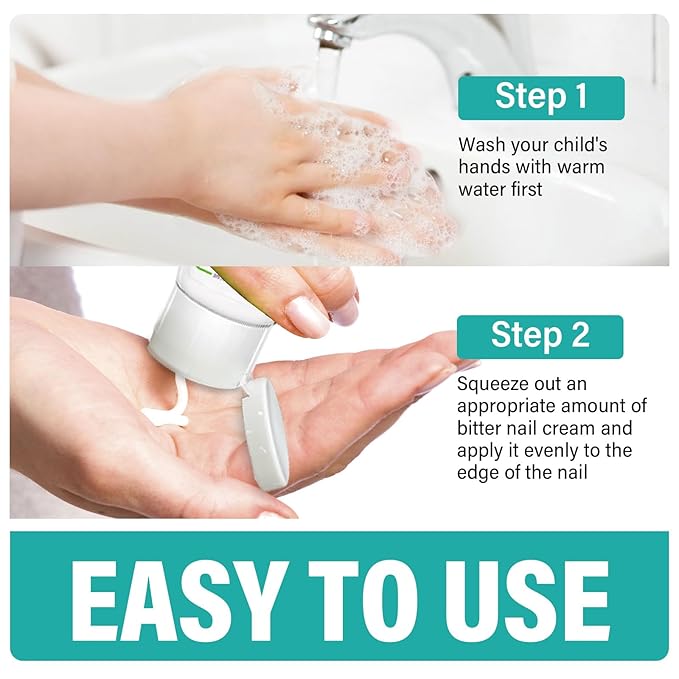 Step 1

Wash your child's hands with warm water first

Step 2

Squeeze out an appropriate amount of bitter nail cream and apply it evenly to the edge of the nail

EASY TO USE