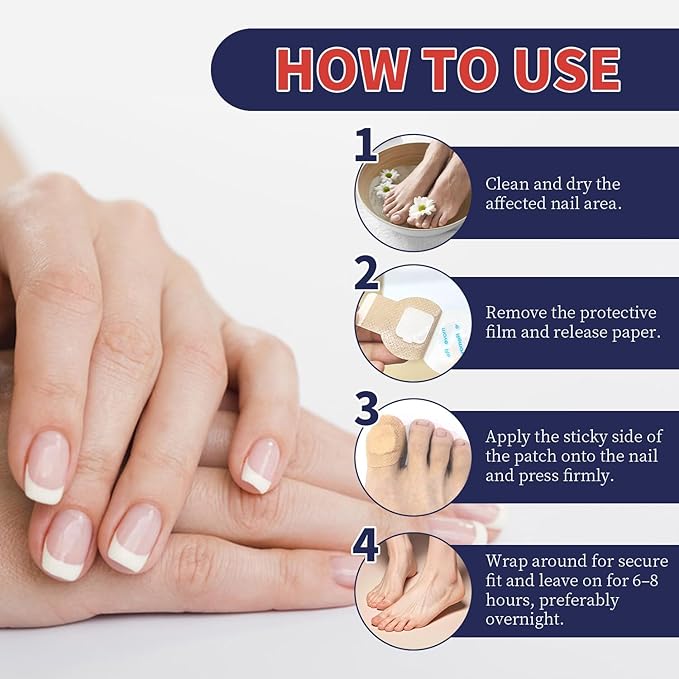 HOW TO USE

1
Clean and dry the affected nail area.

2
Remove the protective film and release paper.

3
Apply the sticky side of the patch onto the nail and press firmly.

4
Wrap around for secure fit and leave on for 6–8 hours, preferably overnight.