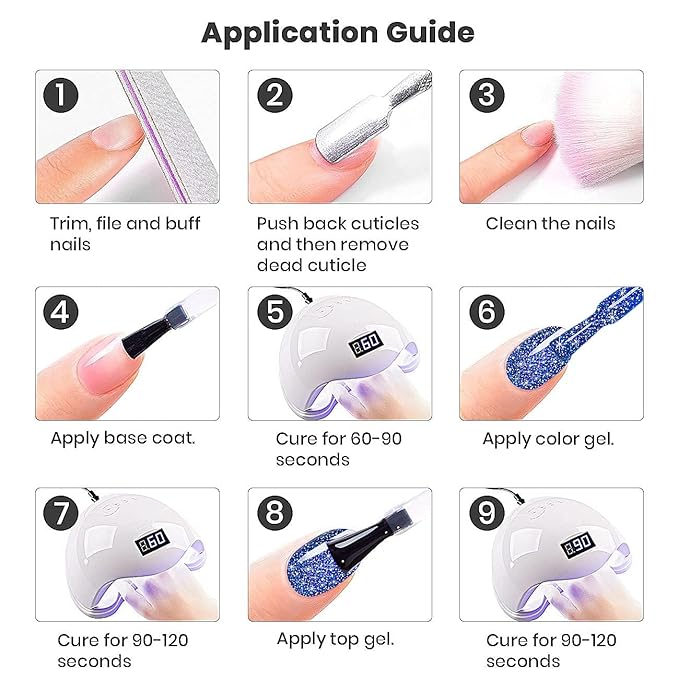 Application Guide

1
Trim, file and buff nails

2
Push back cuticles and then remove dead cuticle

3
Clean the nails

4
Apply base coat.

5
60
Cure for 60-90 seconds

6
Apply color gel.

7
60
Cure for 90-120 seconds

8
Apply top gel.

9
90
Cure for 90-120 seconds