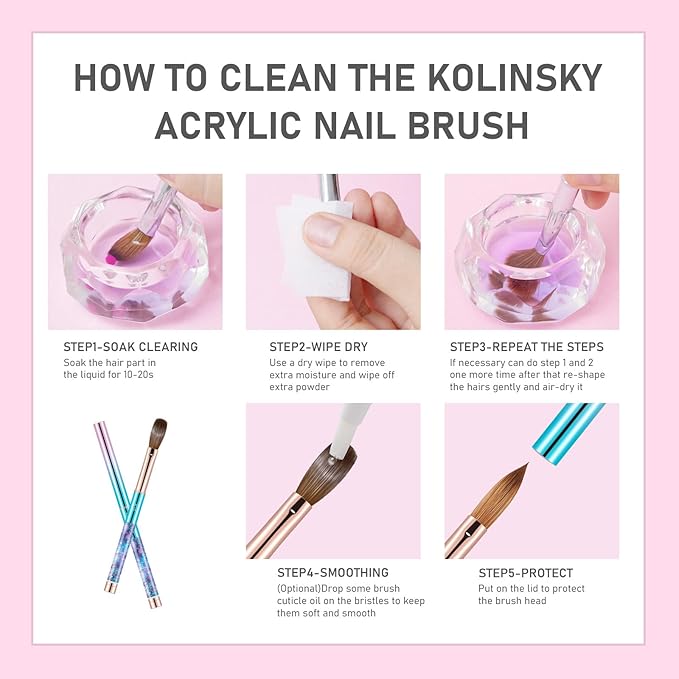 HOW TO CLEAN THE KOLINSKY ACRYLIC NAIL BRUSH

STEP1-SOAK CLEARING
Soak the hair part in the liquid for 10-20s

STEP2-WIPE DRY
Use a dry wipe to remove extra moisture and wipe off extra powder

STEP3-REPEAT THE STEPS
If necessary can do step 1 and 2 one more time after that re-shape the hairs gently and air-dry it

STEP4-SMOOTHING
(Optional)Drop some brush cuticle oil on the bristles to keep them soft and smooth

STEP5-PROTECT
Put on the lid to protect the brush head