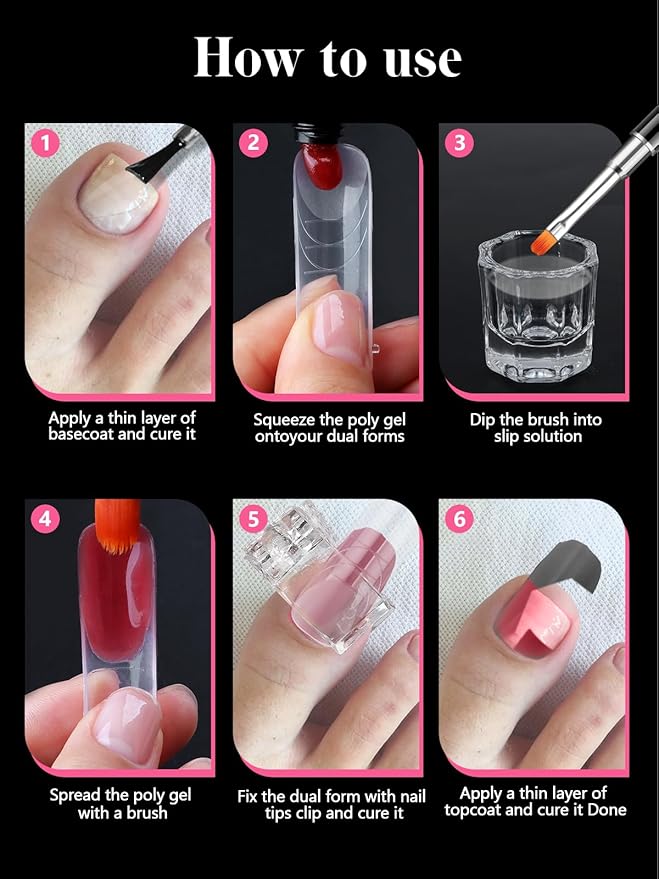 How to use

1
Apply a thin layer of basecoat and cure it

2
Squeeze the poly gel ontoyour dual forms

3
Dip the brush into slip solution

4
Spread the poly gel with a brush

5
Fix the dual form with nail tips clip and cure it

6
Apply a thin layer of topcoat and cure it Done