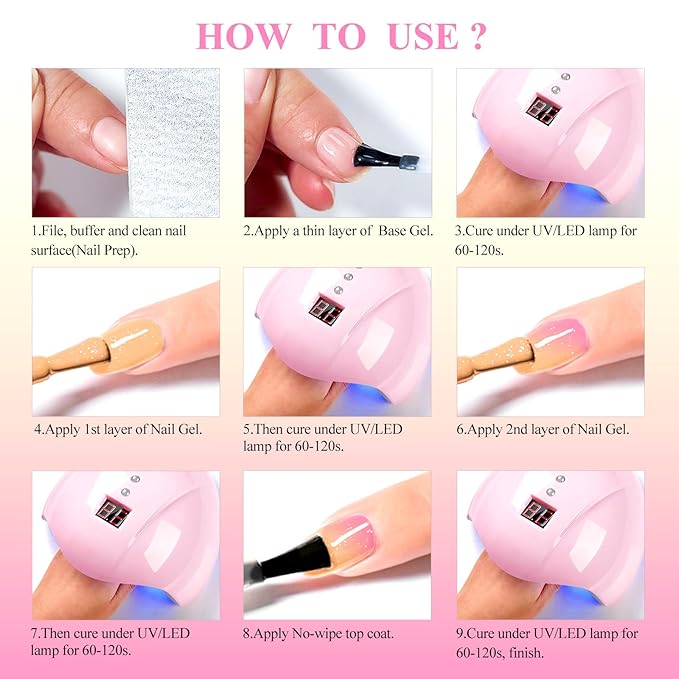 HOW TO USE ?

1.File, buffer and clean nail surface(Nail Prep).

2.Apply a thin layer of Base Gel.

3.Cure under UV/LED lamp for 60-120s.

4.Apply 1st layer of Nail Gel.

5.Then cure under UV/LED lamp for 60-120s.

6.Apply 2nd layer of Nail Gel.

7.Then cure under UV/LED lamp for 60-120s.

8.Apply No-wipe top coat.

9.Cure under UV/LED lamp for 60-120s, finish.