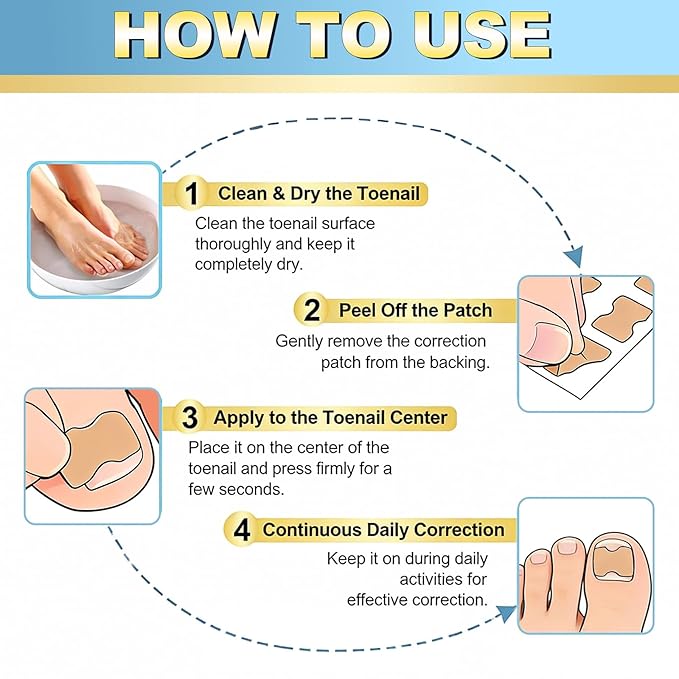 HOW TO USE

1 Clean & Dry the Toenail

Clean the toenail surface thoroughly and keep it completely dry.

2 Peel Off the Patch

Gently remove the correction patch from the backing.

3 Apply to the Toenail Center

Place it on the center of the toenail and press firmly for a few seconds.

4 Continuous Daily Correction

Keep it on during daily activities for effective correction.