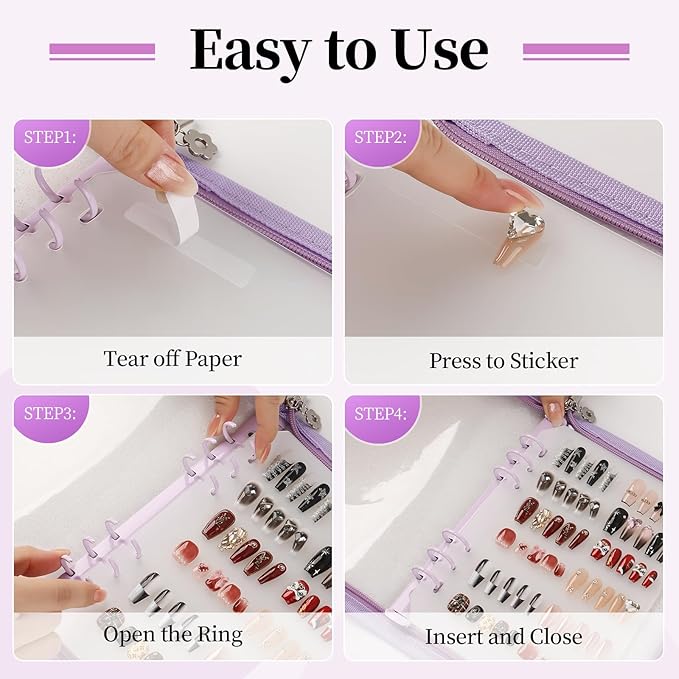 Easy to Use

STEP1:

Tear off Paper

STEP2:

Press to Sticker

STEP3:

Open the Ring

STEP4:

Insert and Close