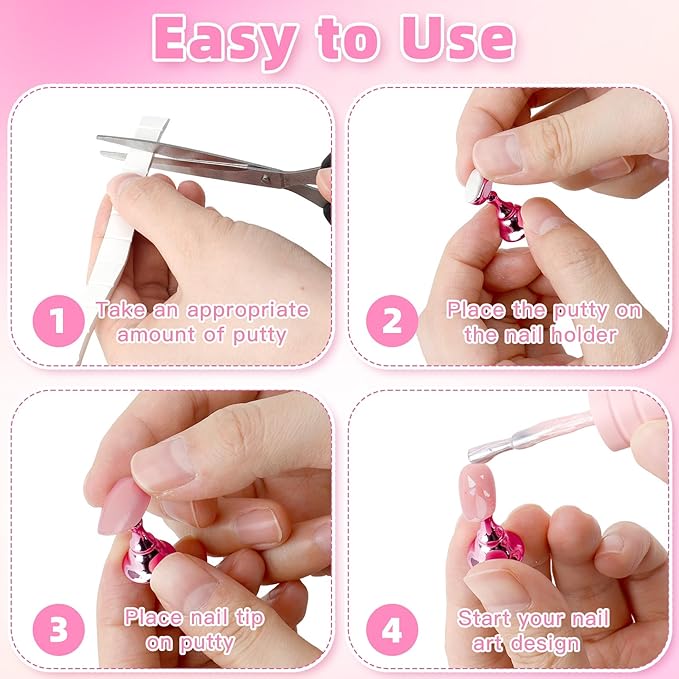 Easy to Use

1 Take an appropriate amount of putty

2 Place the putty on the nail holder

3 Place nail tip on putty

4 Start your nail art design