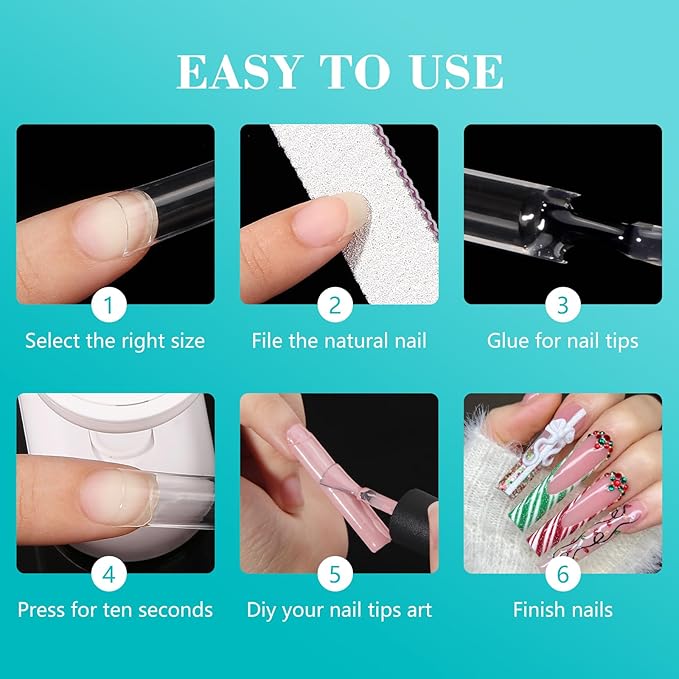 EASY TO USE

1
Select the right size

2
File the natural nail

3
Glue for nail tips

4
Press for ten seconds

5
Diy your nail tips art

6
Finish nails