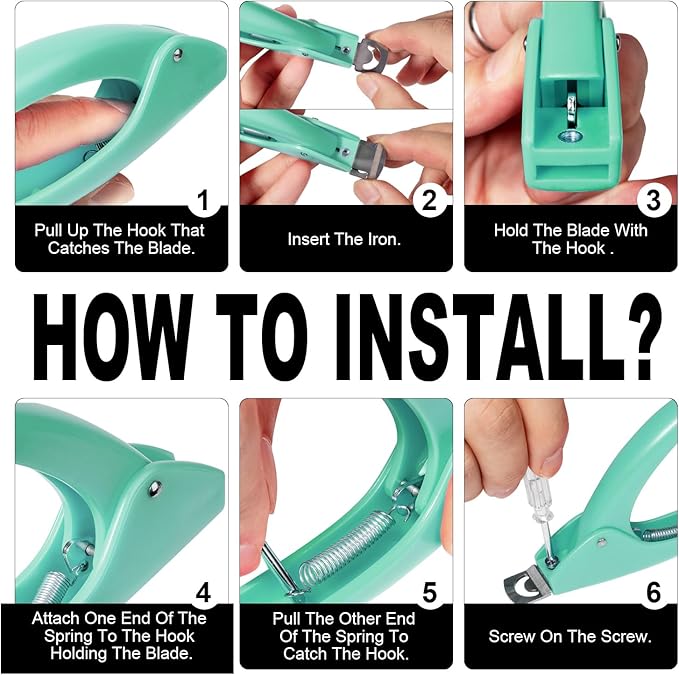 1
Pull Up The Hook That Catches The Blade.

2
Insert The Iron.

3
Hold The Blade With The Hook .

HOW TO INSTALL?

4
Attach One End Of The Spring To The Hook Holding The Blade.

5
Pull The Other End Of The Spring To Catch The Hook.

6
Screw On The Screw.