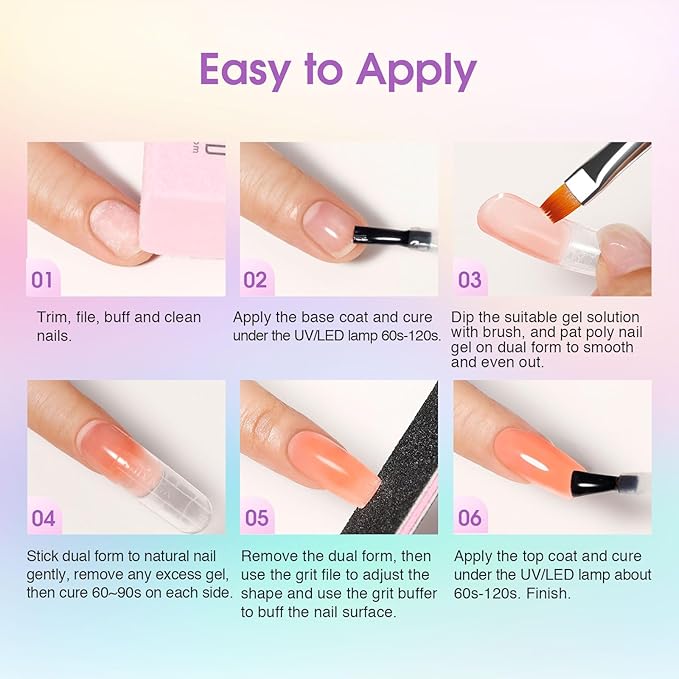 Easy to Apply

01

Trim, file, buff and clean nails.

02

Apply the base coat and cure under the UV/LED lamp 60s-120s.

03

Dip the suitable gel solution with brush, and pat poly nail gel on dual form to smooth and even out.

04

Stick dual form to natural nail gently, remove any excess gel, then cure 60~90s on each side.

05

Remove the dual form, then use the grit file to adjust the shape and use the grit buffer to buff the nail surface.

06

Apply the top coat and cure under the UV/LED lamp about 60s-120s. Finish.