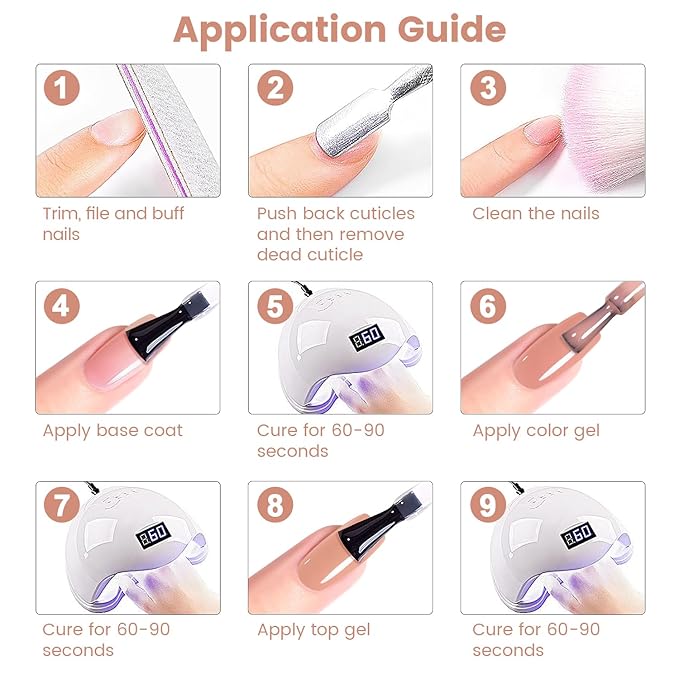 Application Guide

1

Trim, file and buff nails

2

Push back cuticles and then remove dead cuticle

3

Clean the nails

4

Apply base coat

5

60

Cure for 60-90 seconds

6

Apply color gel

7

60

Cure for 60-90 seconds

8

Apply top gel

9

60

Cure for 60-90 seconds