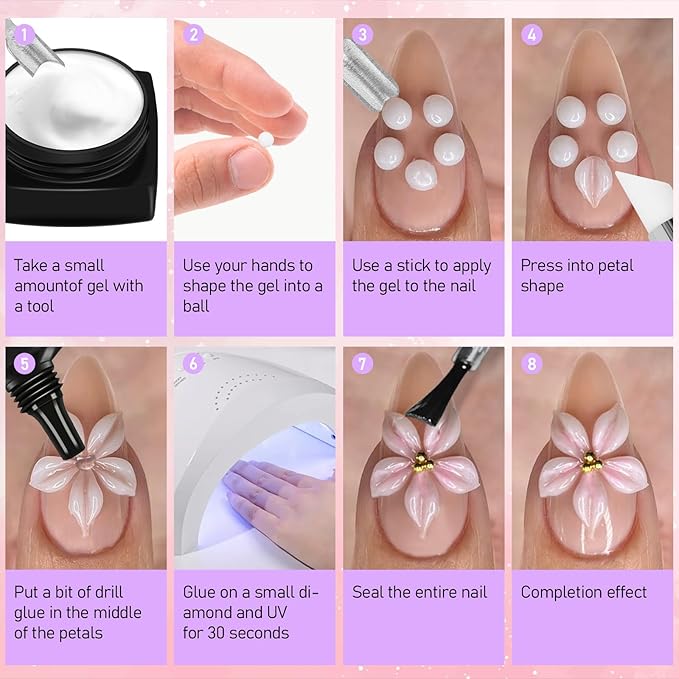 1
Take a small amountof gel with a tool

2
Use your hands to shape the gel into a ball

3
Use a stick to apply the gel to the nail

4
Press into petal shape

5
Put a bit of drill glue in the middle of the petals

6
Glue on a small diamond and UV for 30 seconds

7
Seal the entire nail

8
Completion effect