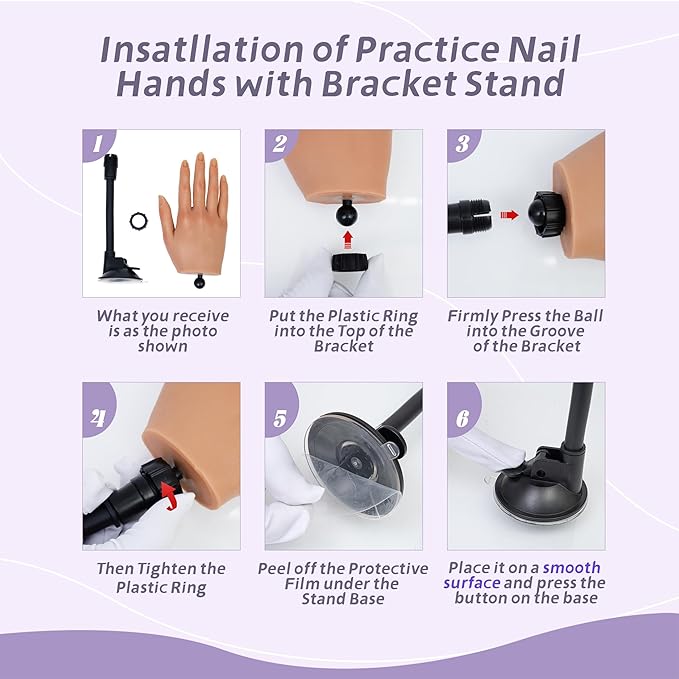 Insatllation of Practice Nail Hands with Bracket Stand

1

What you receive is as the photo shown

2

Put the Plastic Ring into the Top of the Bracket

3

Firmly Press the Ball into the Groove of the Bracket

4

Then Tighten the Plastic Ring

5

Peel off the Protective Film under the Stand Base

6

Place it on a smooth surface and press the button on the base