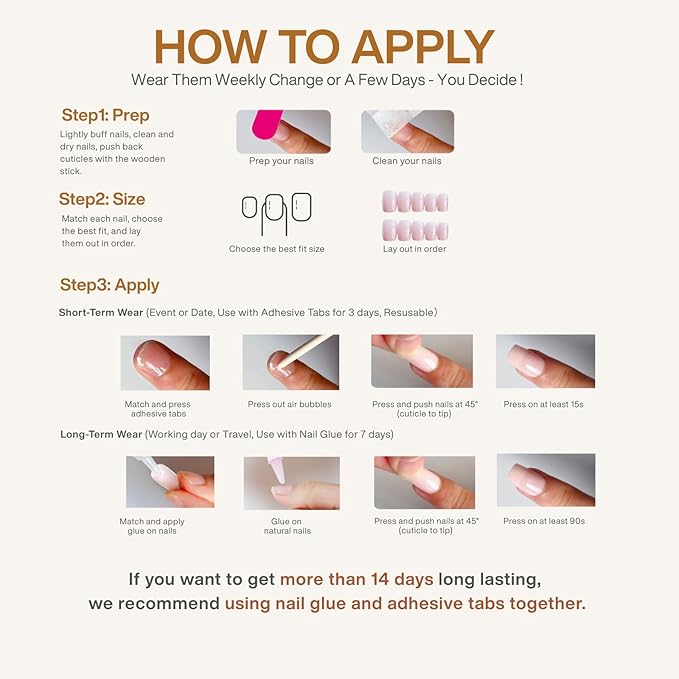 HOW TO APPLY
Wear Them Weekly Change or A Few Days - You Decide !

Step1: Prep
Lightly buff nails, clean and dry nails, push back cuticles with the wooden stick.

Prep your nails
Clean your nails

Step2: Size
Match each nail, choose the best fit, and lay them out in order.

Choose the best fit size
Lay out in order

Step3: Apply
Short-Term Wear (Event or Date, Use with Adhesive Tabs for 3 days, Resusable)

Match and press adhesive tabs
Press out air bubbles
Press and push nails at 45° (cuticle to tip)
Press on at least 15s

Long-Term Wear (Working day or Travel, Use with Nail Glue for 7 days)

Match and apply glue on nails
Glue on natural nails
Press and push nails at 45° (cuticle to tip)
Press on at least 90s

If you want to get more than 14 days long lasting, we recommend using nail glue and adhesive tabs together.