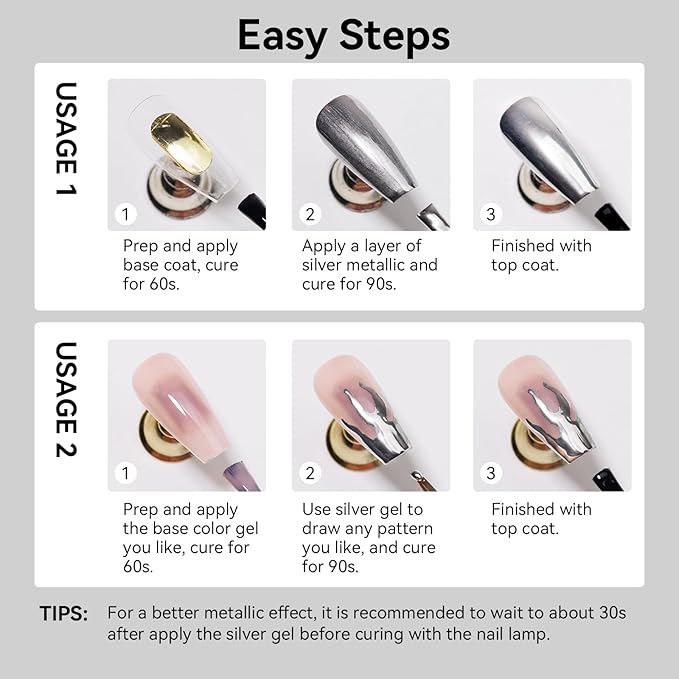 Easy Steps

USAGE 1

1
Prep and apply base coat, cure for 60s.

2
Apply a layer of silver metallic and cure for 90s.

3
Finished with top coat.

USAGE 2

1
Prep and apply the base color gel you like, cure for 60s.

2
Use silver gel to draw any pattern you like, and cure for 90s.

3
Finished with top coat.

TIPS: For a better metallic effect, it is recommended to wait to about 30s after apply the silver gel before curing with the nail lamp.