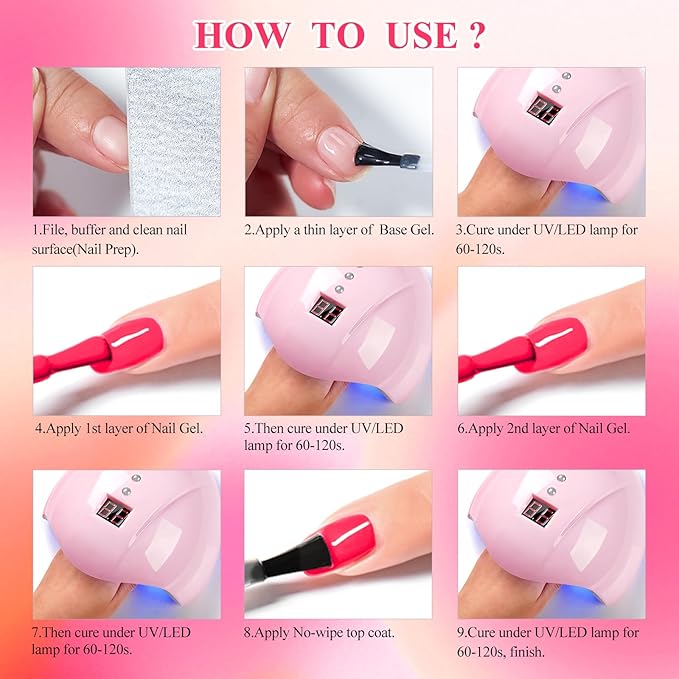 HOW TO USE ?

1.File, buffer and clean nail surface(Nail Prep).

2.Apply a thin layer of Base Gel.

3.Cure under UV/LED lamp for 60-120s.

4.Apply 1st layer of Nail Gel.

5.Then cure under UV/LED lamp for 60-120s.

6.Apply 2nd layer of Nail Gel.

7.Then cure under UV/LED lamp for 60-120s.

8.Apply No-wipe top coat.

9.Cure under UV/LED lamp for 60-120s, finish.