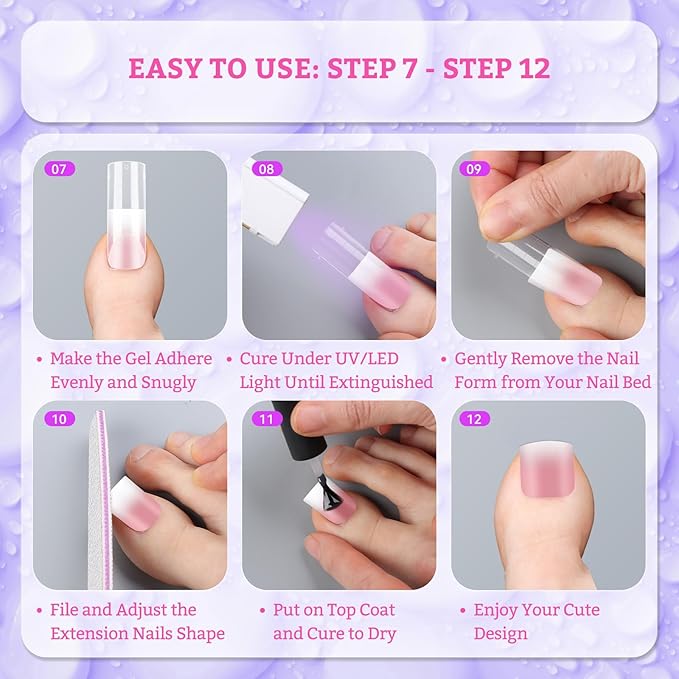 EASY TO USE: STEP 7 - STEP 12

07

• Make the Gel Adhere Evenly and Snugly

08

• Cure Under UV/LED Light Until Extinguished

09

• Gently Remove the Nail Form from Your Nail Bed

10

• File and Adjust the Extension Nails Shape

11

• Put on Top Coat and Cure to Dry

12

• Enjoy Your Cute Design