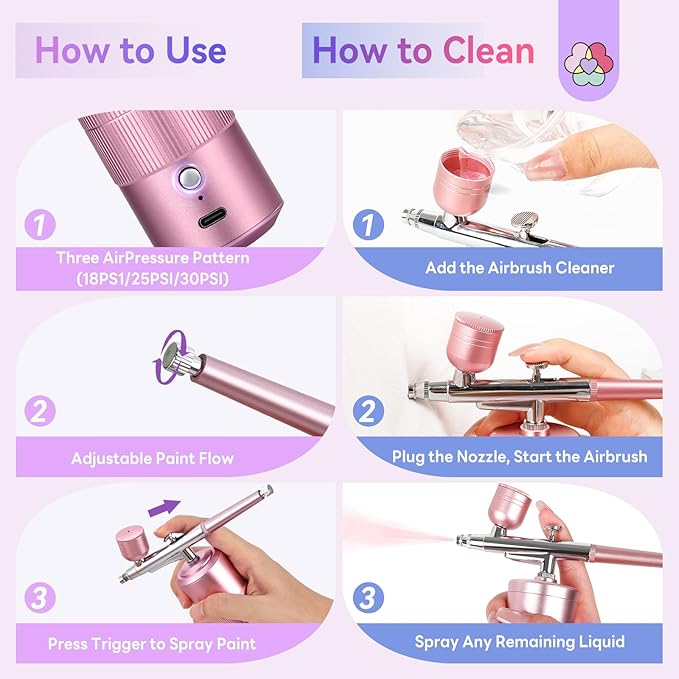 How to Use

1
Three AirPressure Pattern (18PS1/25PSI/30PSI)

2
Adjustable Paint Flow

3
Press Trigger to Spray Paint

How to Clean

1
Add the Airbrush Cleaner

2
Plug the Nozzle, Start the Airbrush

3
Spray Any Remaining Liquid