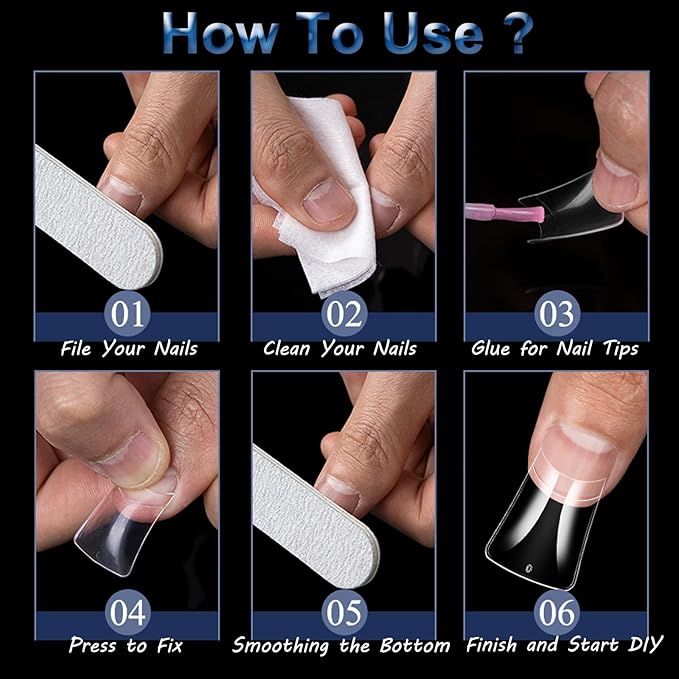 How To Use ?

01
File Your Nails

02
Clean Your Nails

03
Glue for Nail Tips

04
Press to Fix

05
Smoothing the Bottom

06
Finish and Start DIY