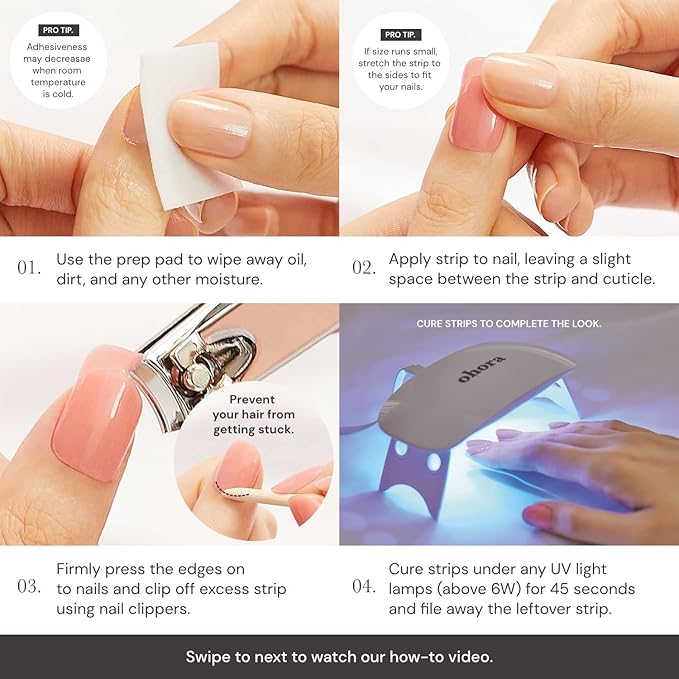 PRO TIP.
Adhesiveness may decreasae when room temperature is cold.

01. Use the prep pad to wipe away oil, dirt, and any other moisture.

PRO TIP.
If size runs small, stretch the strip to the sides to fit your nails.

02. Apply strip to nail, leaving a slight space between the strip and cuticle.

Prevent your hair from getting stuck.

03. Firmly press the edges on to nails and clip off excess strip using nail clippers.

CURE STRIPS TO COMPLETE THE LOOK.

ohora

04. Cure strips under any UV light lamps (above 6W) for 45 seconds and file away the leftover strip.

Swipe to next to watch our how-to video.