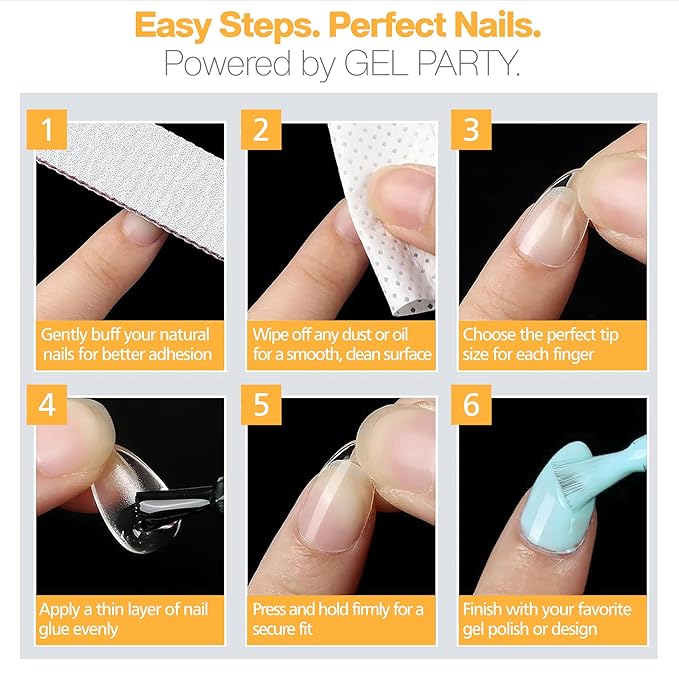 Easy Steps. Perfect Nails.
Powered by GEL PARTY.

1
Gently buff your natural nails for better adhesion

2
Wipe off any dust or oil for a smooth, clean surface

3
Choose the perfect tip size for each finger

4
Apply a thin layer of nail glue evenly

5
Press and hold firmly for a secure fit

6
Finish with your favorite gel polish or design