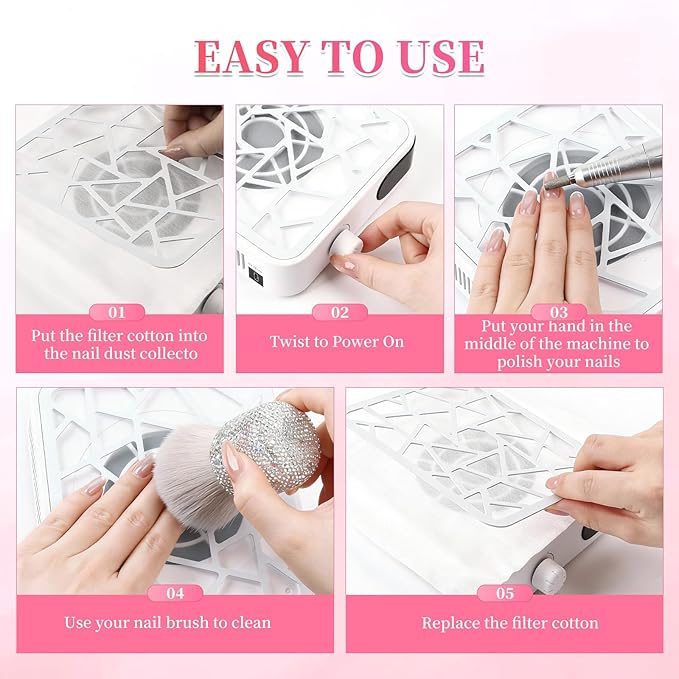 EASY TO USE

01
Put the filter cotton into the nail dust collecto

02
Twist to Power On

03
Put your hand in the middle of the machine to polish your nails

04
Use your nail brush to clean

05
Replace the filter cotton