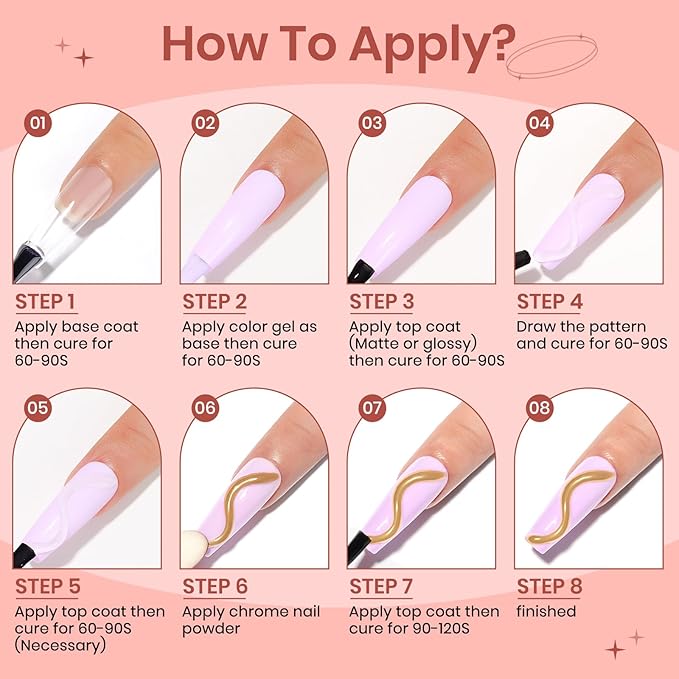 How To Apply?

01

STEP 1
Apply base coat then cure for 60-90S

02

STEP 2
Apply color gel as base then cure for 60-90S

03

STEP 3
Apply top coat (Matte or glossy) then cure for 60-90S

04

STEP 4
Draw the pattern and cure for 60-90S

05

STEP 5
Apply top coat then cure for 60-90S (Necessary)

06

STEP 6
Apply chrome nail powder

07

STEP 7
Apply top coat then cure for 90-120S

08

STEP 8
finished