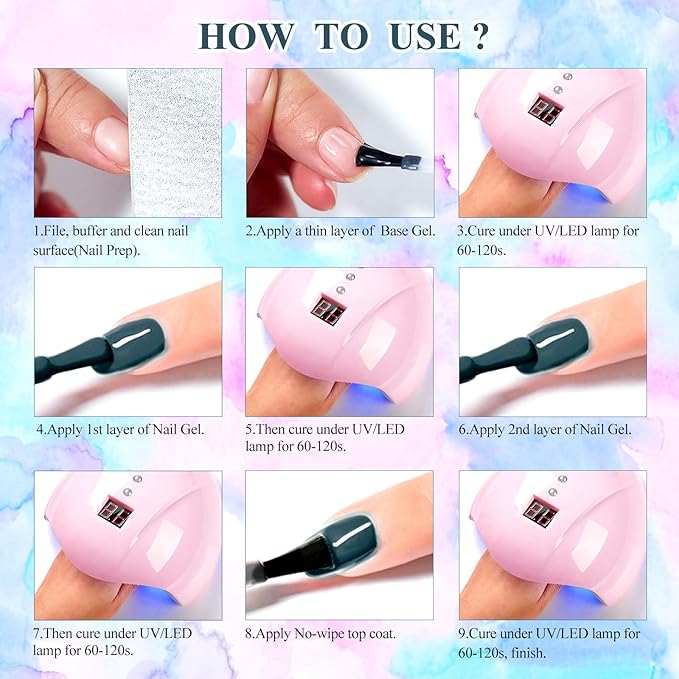 HOW TO USE ?

1.File, buffer and clean nail surface(Nail Prep).

2.Apply a thin layer of Base Gel.

3.Cure under UV/LED lamp for 60-120s.

4.Apply 1st layer of Nail Gel.

5.Then cure under UV/LED lamp for 60-120s.

6.Apply 2nd layer of Nail Gel.

7.Then cure under UV/LED lamp for 60-120s.

8.Apply No-wipe top coat.

9.Cure under UV/LED lamp for 60-120s, finish.