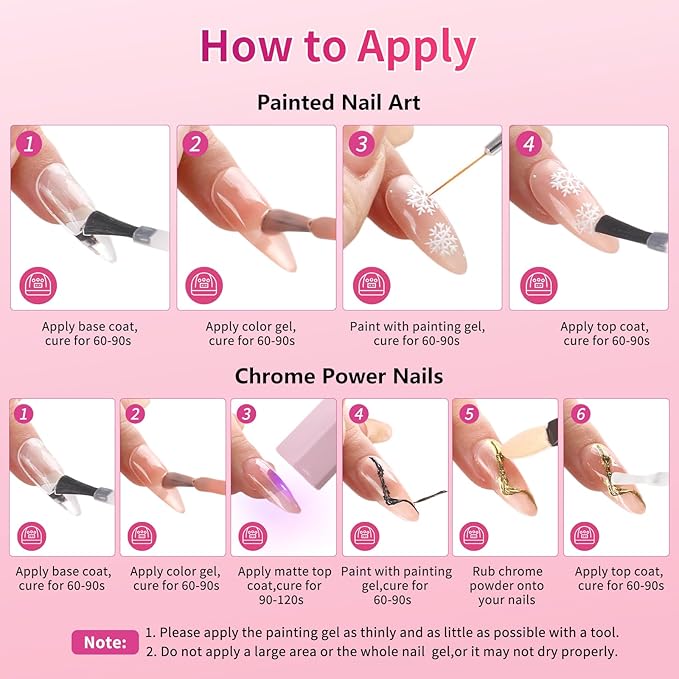 How to Apply

Painted Nail Art

1
Apply base coat, cure for 60-90s

2
Apply color gel, cure for 60-90s

3
Paint with painting gel, cure for 60-90s

4
Apply top coat, cure for 60-90s

Chrome Power Nails

1
Apply base coat, cure for 60-90s

2
Apply color gel, cure for 60-90s

3
Apply matte top coat,cure for 90-120s

4
Paint with painting gel,cure for 60-90s

5
Rub chrome powder onto your nails

6
Apply top coat, cure for 60-90s

Note:
1. Please apply the painting gel as thinly and as little as possible with a tool.
2. Do not apply a large area or the whole nail gel,or it may not dry properly.