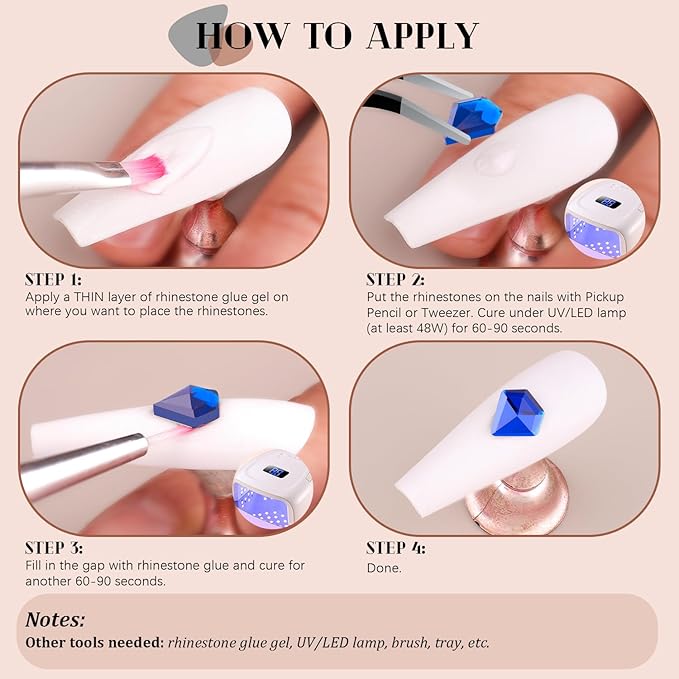 HOW TO APPLY

STEP 1:
Apply a THIN layer of rhinestone glue gel on where you want to place the rhinestones.

STEP 2:
Put the rhinestones on the nails with Pickup Pencil or Tweezer. Cure under UV/LED lamp (at least 48W) for 60-90 seconds.

STEP 3:
Fill in the gap with rhinestone glue and cure for another 60-90 seconds.

STEP 4:
Done.

Notes:
Other tools needed: rhinestone glue gel, UV/LED lamp, brush, tray, etc.