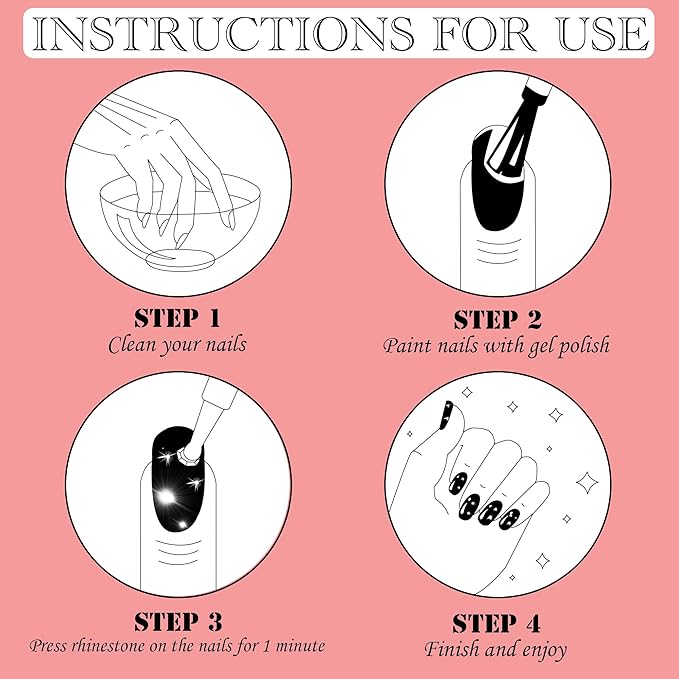 INSTRUCTIONS FOR USE

STEP 1
Clean your nails

STEP 2
Paint nails with gel polish

STEP 3
Press rhinestone on the nails for 1 minute

STEP 4
Finish and enjoy