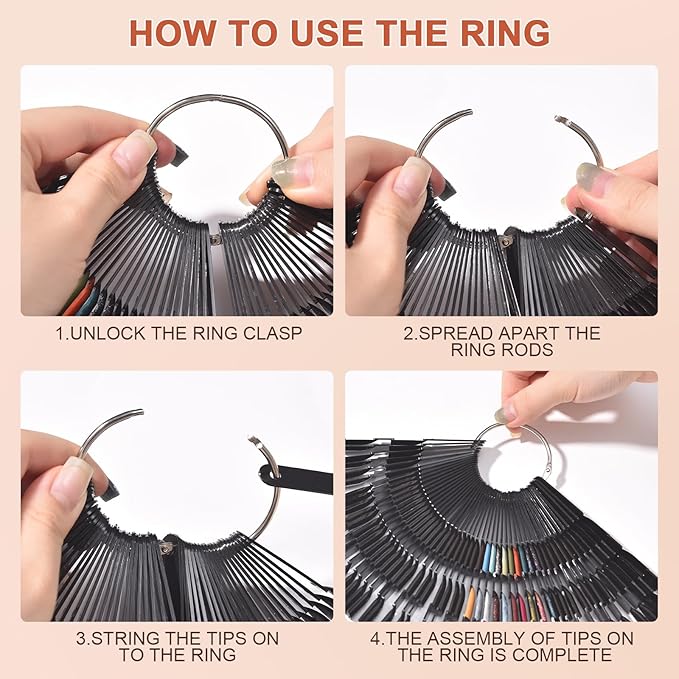 HOW TO USE THE RING

1.UNLOCK THE RING CLASP

2.SPREAD APART THE RING RODS

3.STRING THE TIPS ON TO THE RING

4.THE ASSEMBLY OF TIPS ON THE RING IS COMPLETE