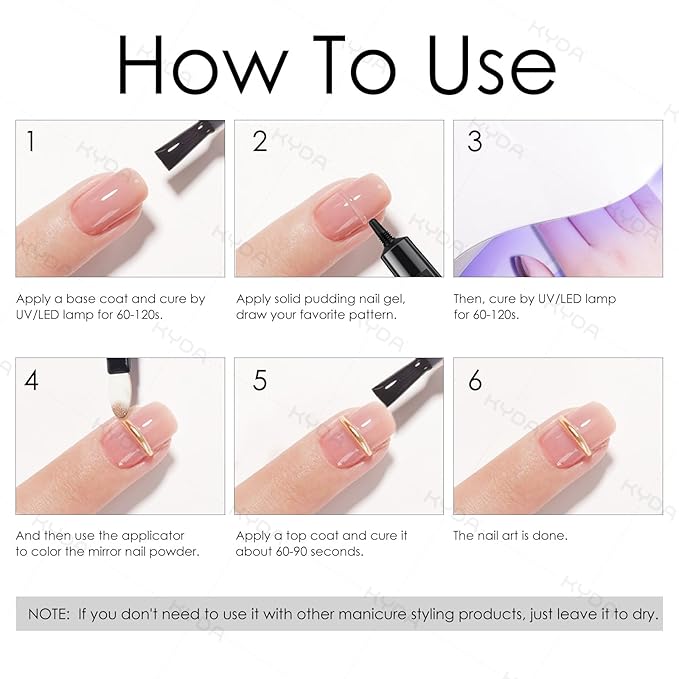 How To Use

1

Apply a base coat and cure by UV/LED lamp for 60-120s.

2

Apply solid pudding nail gel, draw your favorite pattern.

3

Then, cure by UV/LED lamp for 60-120s.

4

And then use the applicator to color the mirror nail powder.

5

Apply a top coat and cure it about 60-90 seconds.

6

The nail art is done.

NOTE: If you don't need to use it with other manicure styling products, just leave it to dry.

KYDA