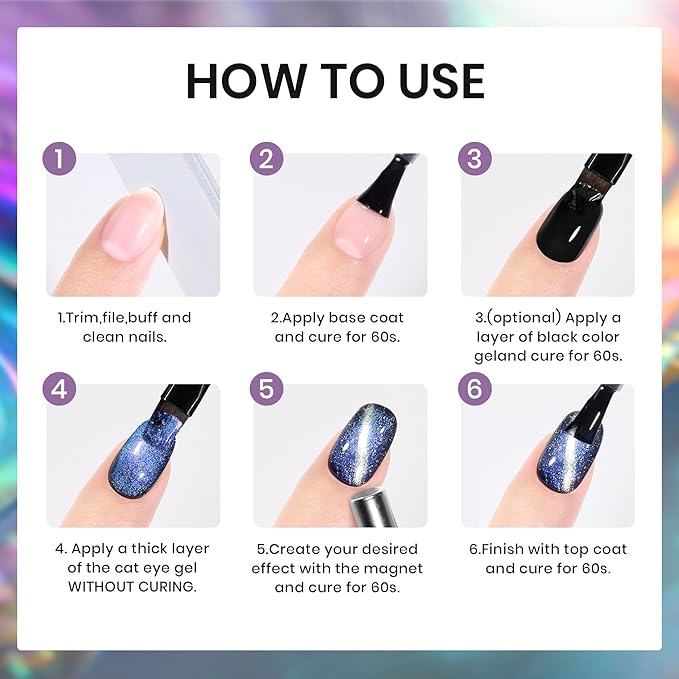 HOW TO USE

1

1.Trim,file,buff and clean nails.

2

2.Apply base coat and cure for 60s.

3

3.(optional) Apply a layer of black color geland cure for 60s.

4

4. Apply a thick layer of the cat eye gel WITHOUT CURING.

5

5.Create your desired effect with the magnet and cure for 60s.

6

6.Finish with top coat and cure for 60s.