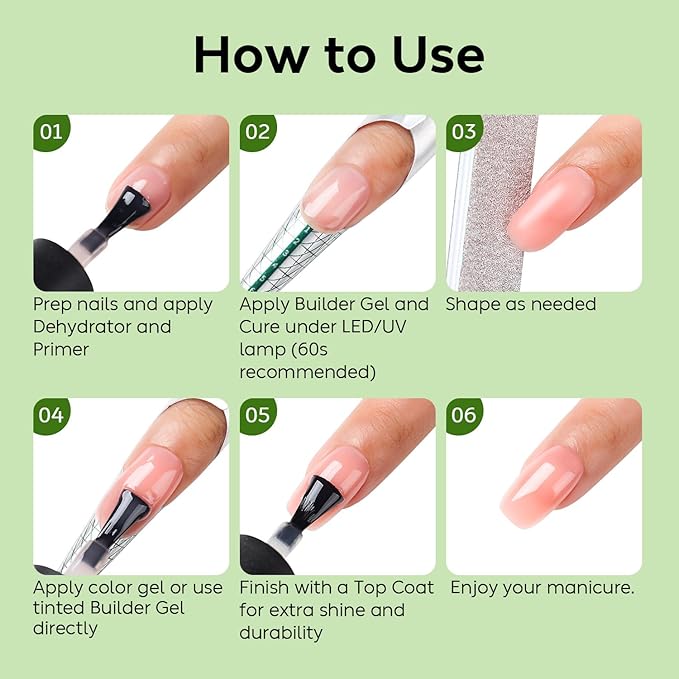 How to Use

01

Prep nails and apply Dehydrator and Primer

02

Apply Builder Gel and Cure under LED/UV lamp (60s recommended)

03

Shape as needed

04

Apply color gel or use tinted Builder Gel directly

05

Finish with a Top Coat for extra shine and durability

06

Enjoy your manicure.