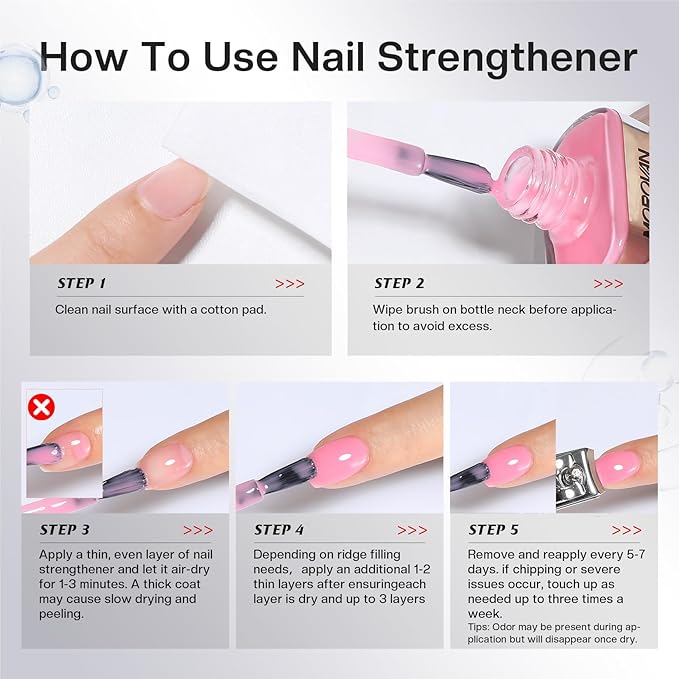 How To Use Nail Strengthener

MOROVAN

STEP 1 >>>

Clean nail surface with a cotton pad.

STEP 2 >>>

Wipe brush on bottle neck before application to avoid excess.

STEP 3 >>>

Apply a thin, even layer of nail strengthener and let it air-dry for 1-3 minutes. A thick coat may cause slow drying and peeling.

STEP 4 >>>

Depending on ridge filling needs, apply an additional 1-2 thin layers after ensuringeach layer is dry and up to 3 layers

STEP 5 >>>

Remove and reapply every 5-7 days. if chipping or severe issues occur, touch up as needed up to three times a week.

Tips: Odor may be present during application but will disappear once dry.