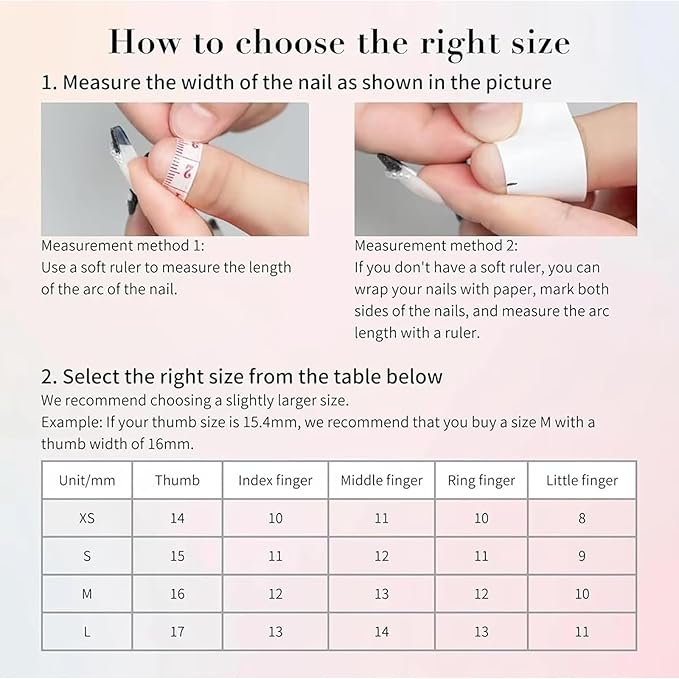 How to choose the right size

1. Measure the width of the nail as shown in the picture

2

Measurement method 1:
Use a soft ruler to measure the length of the arc of the nail.

Measurement method 2:
If you don't have a soft ruler, you can wrap your nails with paper, mark both sides of the nails, and measure the arc length with a ruler.

2. Select the right size from the table below
We recommend choosing a slightly larger size.
Example: If your thumb size is 15.4mm, we recommend that you buy a size M with a thumb width of 16mm.

| Unit/mm | Thumb | Index finger | Middle finger | Ring finger | Little finger |
|---|---|---|---|---|---|
| XS | 14 | 10 | 11 | 10 | 8 |
| S | 15 | 11 | 12 | 11 | 9 |
| M | 16 | 12 | 13 | 12 | 10 |
| L | 17 | 13 | 14 | 13 | 11 |