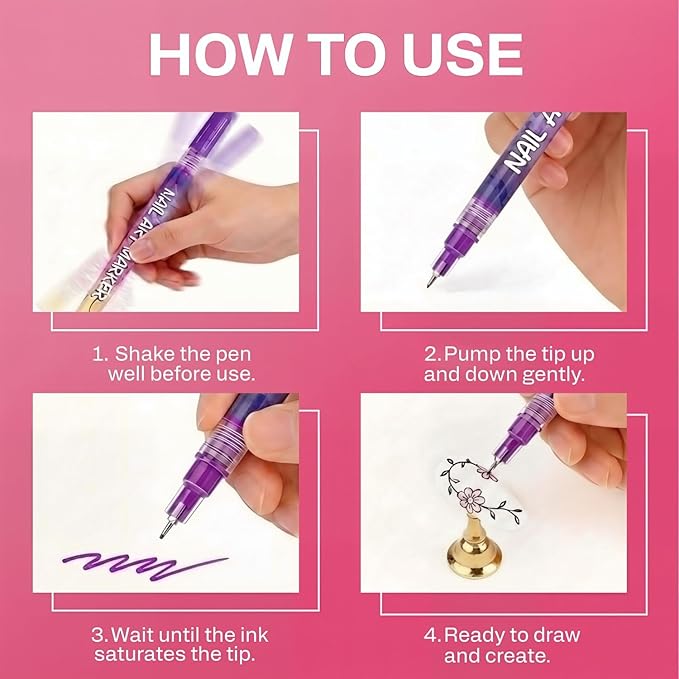 HOW TO USE

NAIL ART MARKER

NAIL A

1. Shake the pen well before use.

2. Pump the tip up and down gently.

3. Wait until the ink saturates the tip.

4. Ready to draw and create.