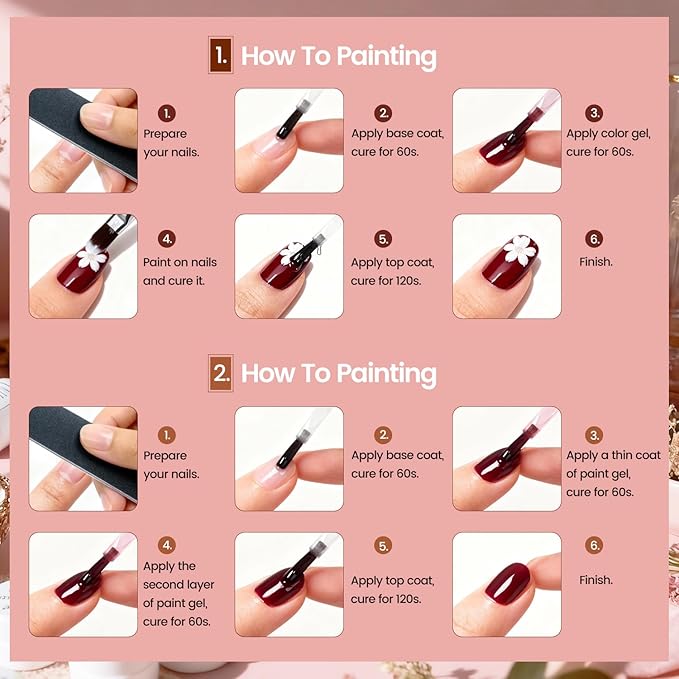 1. How To Painting

1.
Prepare your nails.

2.
Apply base coat, cure for 60s.

3.
Apply color gel, cure for 60s.

4.
Paint on nails and cure it.

5.
Apply top coat, cure for 120s.

6.
Finish.

2. How To Painting

1.
Prepare your nails.

2.
Apply base coat, cure for 60s.

3.
Apply a thin coat of paint gel, cure for 60s.

4.
Apply the second layer of paint gel, cure for 60s.

5.
Apply top coat, cure for 120s.

6.
Finish.