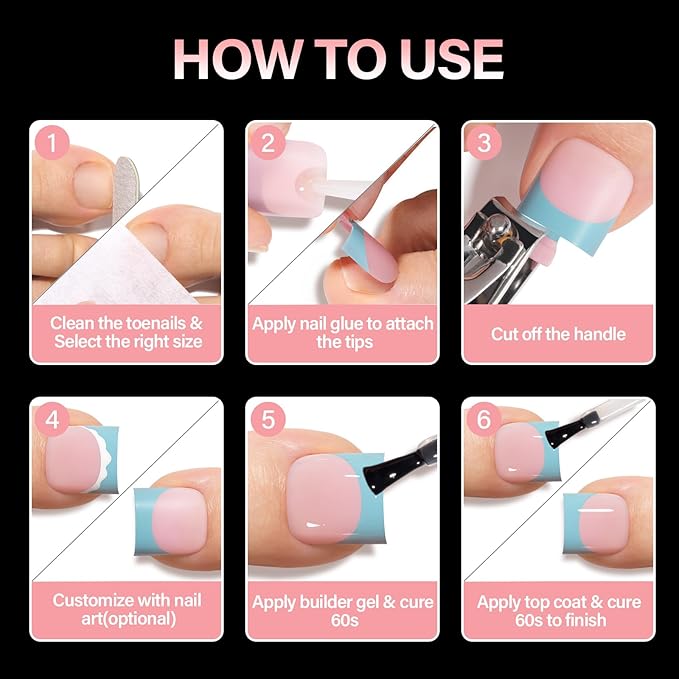 HOW TO USE

1
Clean the toenails & Select the right size

2
Apply nail glue to attach the tips

3
Cut off the handle

4
Customize with nail art(optional)

5
Apply builder gel & cure 60s

6
Apply top coat & cure 60s to finish