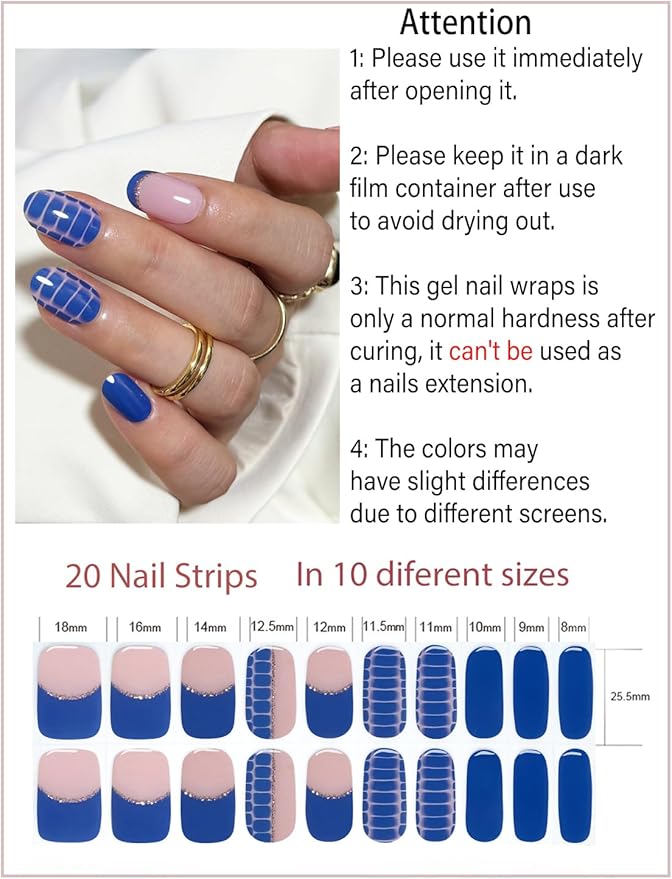 Attention

1: Please use it immediately after opening it.

2: Please keep it in a dark film container after use to avoid drying out.

3: This gel nail wraps is only a normal hardness after curing, it can't be used as a nails extension.

4: The colors may have slight differences due to different screens.

20 Nail Strips In 10 diferent sizes

18mm 16mm 14mm 12.5mm 12mm 11.5mm 11mm 10mm 9mm 8mm

25.5mm