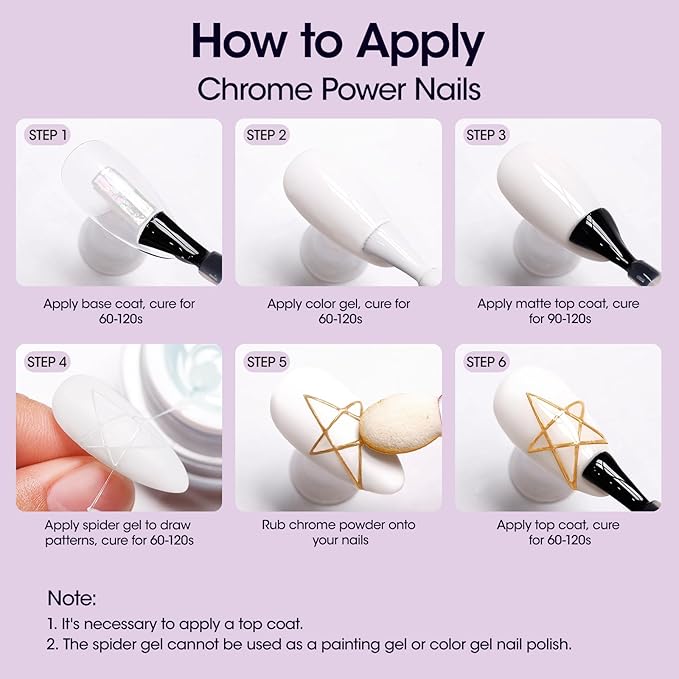 How to Apply
Chrome Power Nails

STEP 1
Apply base coat, cure for 60-120s

STEP 2
Apply color gel, cure for 60-120s

STEP 3
Apply matte top coat, cure for 90-120s

STEP 4
Apply spider gel to draw patterns, cure for 60-120s

STEP 5
Rub chrome powder onto your nails

STEP 6
Apply top coat, cure for 60-120s

Note:
1. It's necessary to apply a top coat.
2. The spider gel cannot be used as a painting gel or color gel nail polish.