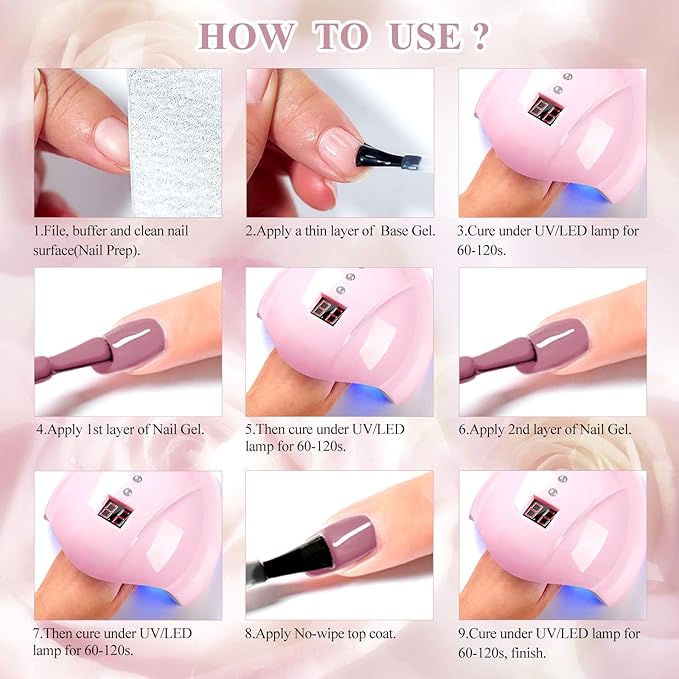 HOW TO USE ?

1.File, buffer and clean nail surface(Nail Prep).

2.Apply a thin layer of Base Gel.

3.Cure under UV/LED lamp for 60-120s.

4.Apply 1st layer of Nail Gel.

5.Then cure under UV/LED lamp for 60-120s.

6.Apply 2nd layer of Nail Gel.

7.Then cure under UV/LED lamp for 60-120s.

8.Apply No-wipe top coat.

9.Cure under UV/LED lamp for 60-120s, finish.