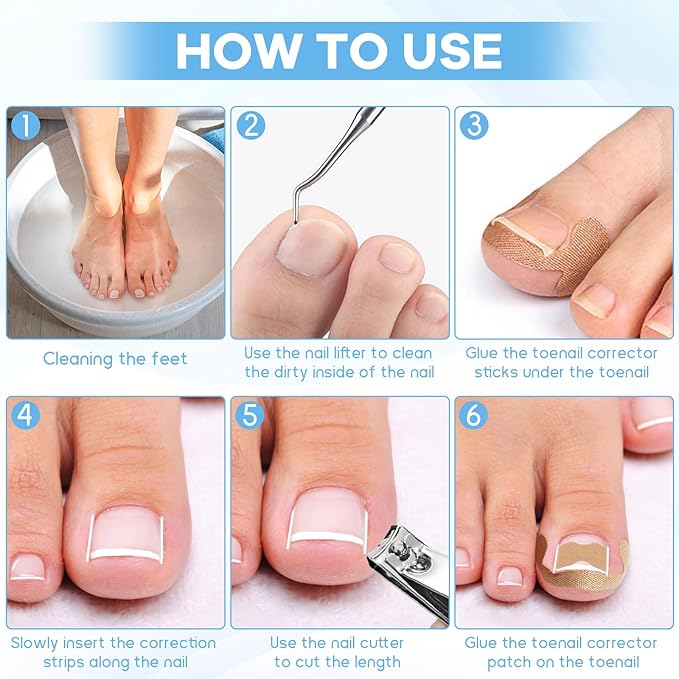 HOW TO USE

1
Cleaning the feet

2
Use the nail lifter to clean the dirty inside of the nail

3
Glue the toenail corrector sticks under the toenail

4
Slowly insert the correction strips along the nail

5
Use the nail cutter to cut the length

6
Glue the toenail corrector patch on the toenail