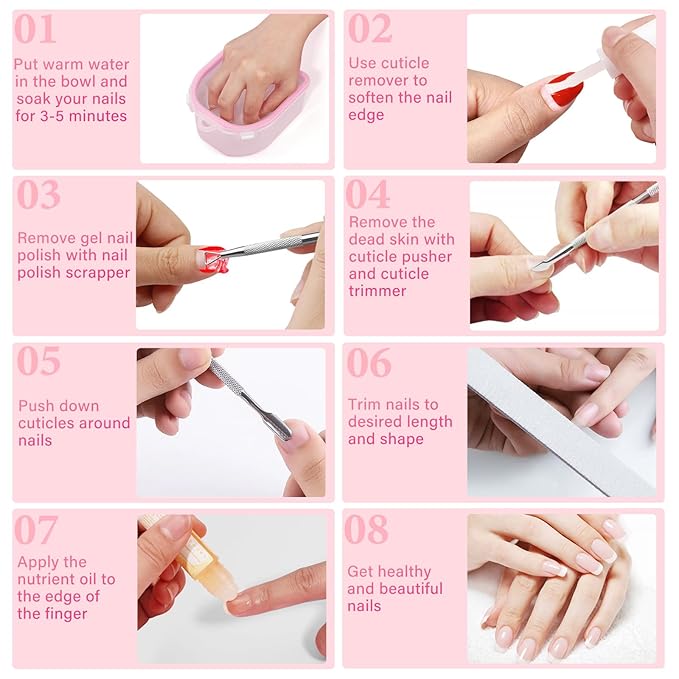 01
Put warm water in the bowl and soak your nails for 3-5 minutes

02
Use cuticle remover to soften the nail edge

03
Remove gel nail polish with nail polish scrapper

04
Remove the dead skin with cuticle pusher and cuticle trimmer

05
Push down cuticles around nails

06
Trim nails to desired length and shape

07
Apply the nutrient oil to the edge of the finger

08
Get healthy and beautiful nails