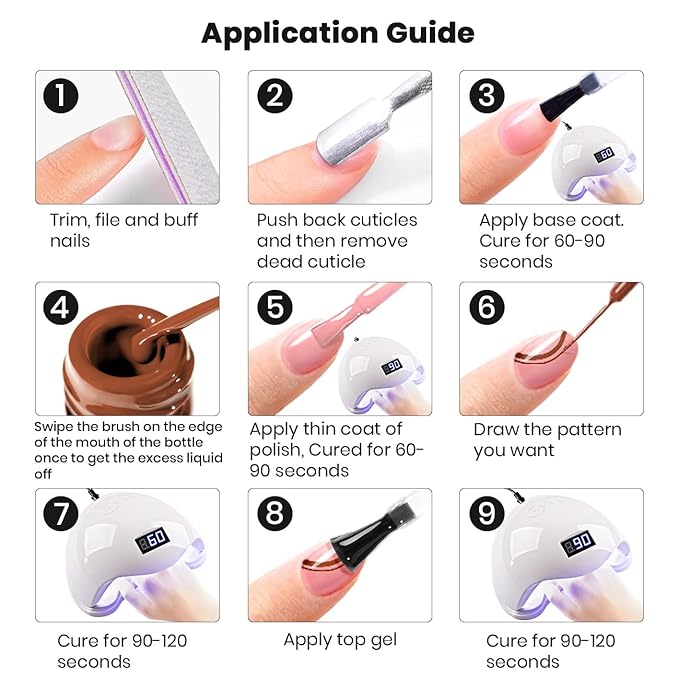 Application Guide

1
Trim, file and buff nails

2
Push back cuticles and then remove dead cuticle

3
60
Apply base coat. Cure for 60-90 seconds

4
Swipe the brush on the edge of the mouth of the bottle once to get the excess liquid off

5
90
Apply thin coat of polish, Cured for 60-90 seconds

6
Draw the pattern you want

7
60
Cure for 90-120 seconds

8
Apply top gel

9
90
Cure for 90-120 seconds