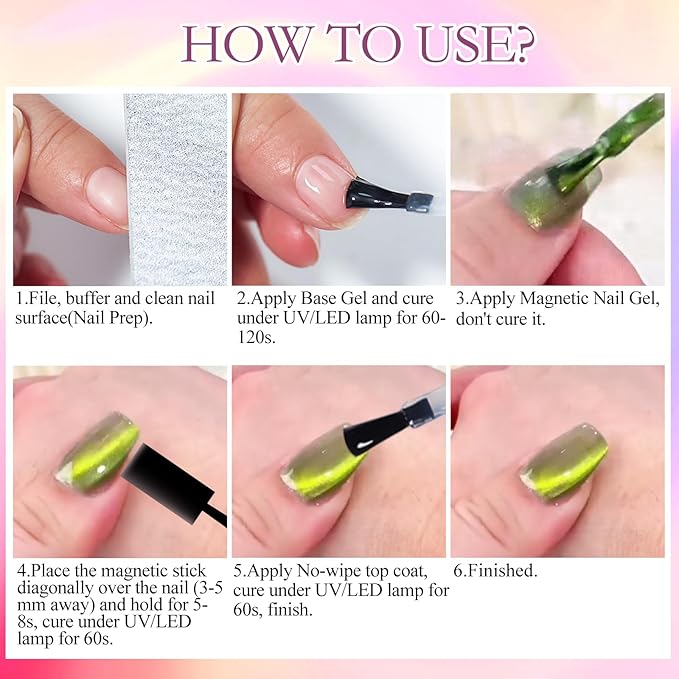 HOW TO USE?

1.File, buffer and clean nail surface(Nail Prep).

2.Apply Base Gel and cure under UV/LED lamp for 60-120s.

3.Apply Magnetic Nail Gel, don't cure it.

4.Place the magnetic stick diagonally over the nail (3-5 mm away) and hold for 5-8s, cure under UV/LED lamp for 60s.

5.Apply No-wipe top coat, cure under UV/LED lamp for 60s, finish.

6.Finished.