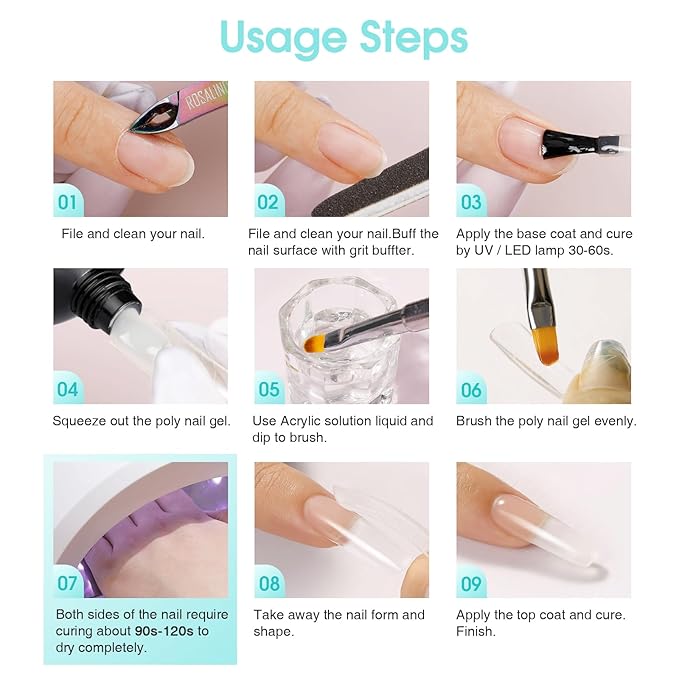 Usage Steps

ROSALIND

01

File and clean your nail.

02

File and clean your nail.Buff the nail surface with grit buffter.

03

Apply the base coat and cure by UV / LED lamp 30-60s.

04

Squeeze out the poly nail gel.

05

Use Acrylic solution liquid and dip to brush.

06

Brush the poly nail gel evenly.

07

Both sides of the nail require curing about 90s-120s to dry completely.

08

Take away the nail form and shape.

09

Apply the top coat and cure. Finish.