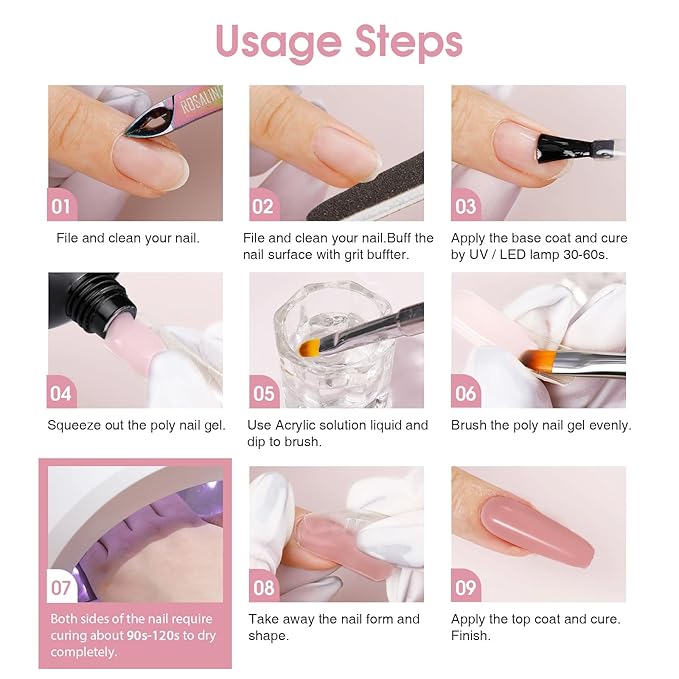 Usage Steps

ROSALIND

01

File and clean your nail.

02

File and clean your nail.Buff the nail surface with grit buffter.

03

Apply the base coat and cure by UV / LED lamp 30-60s.

04

Squeeze out the poly nail gel.

05

Use Acrylic solution liquid and dip to brush.

06

Brush the poly nail gel evenly.

07

Both sides of the nail require curing about 90s-120s to dry completely.

08

Take away the nail form and shape.

09

Apply the top coat and cure. Finish.