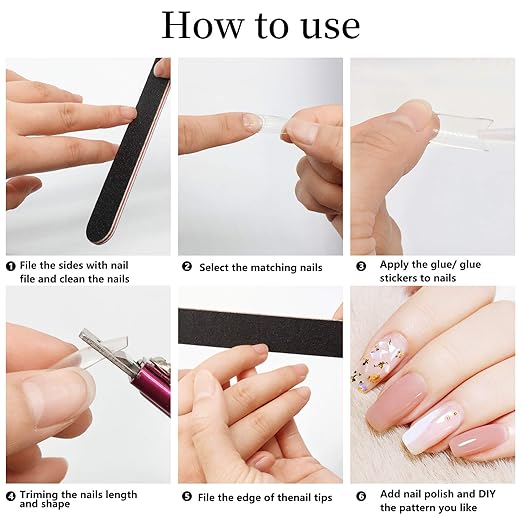 How to use

❶ File the sides with nail file and clean the nails

❷ Select the matching nails

❸ Apply the glue/ glue stickers to nails

❹ Triming the nails length and shape

❺ File the edge of thenail tips

❻ Add nail polish and DIY the pattern you like