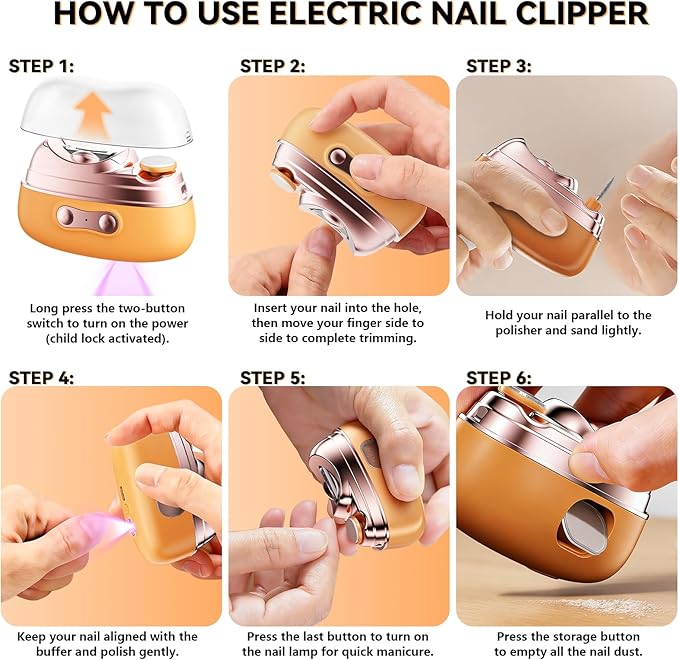 HOW TO USE ELECTRIC NAIL CLIPPER

STEP 1:

Long press the two-button switch to turn on the power (child lock activated).

STEP 2:

Insert your nail into the hole, then move your finger side to side to complete trimming.

STEP 3:

Hold your nail parallel to the polisher and sand lightly.

STEP 4:

Keep your nail aligned with the buffer and polish gently.

STEP 5:

Press the last button to turn on the nail lamp for quick manicure.

STEP 6:

Press the storage button to empty all the nail dust.